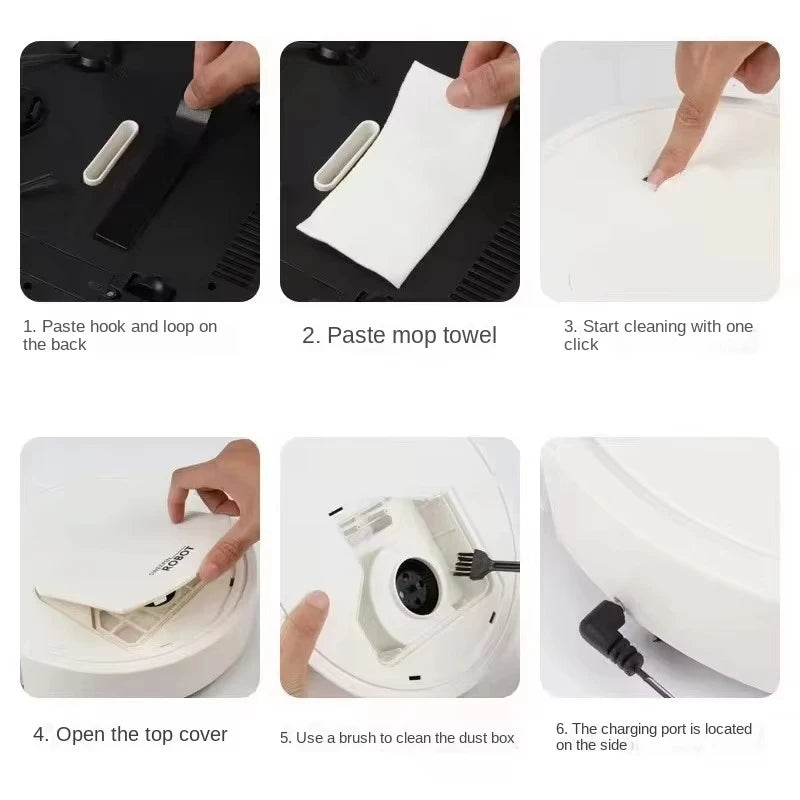 1. Paste hook and loop on the back

2. Paste mop towel

3. Start cleaning with one click

SWEEPING
ROBOT

4. Open the top cover

5. Use a brush to clean the dust box

6. The charging port is located on the side