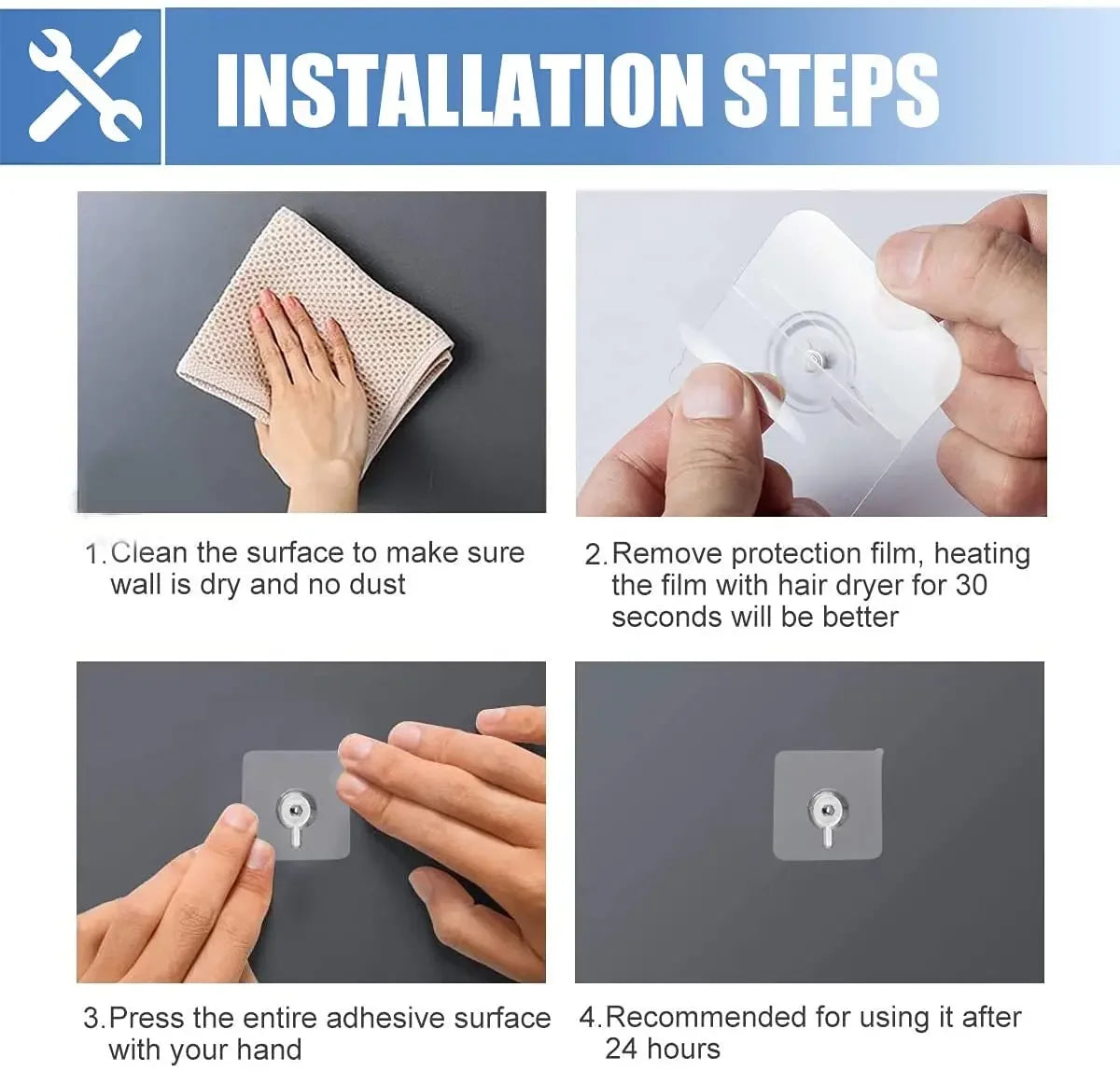 INSTALLATION STEPS

1. Clean the surface to make sure wall is dry and no dust

2. Remove protection film, heating the film with hair dryer for 30 seconds will be better

3. Press the entire adhesive surface with your hand

4. Recommended for using it after 24 hours